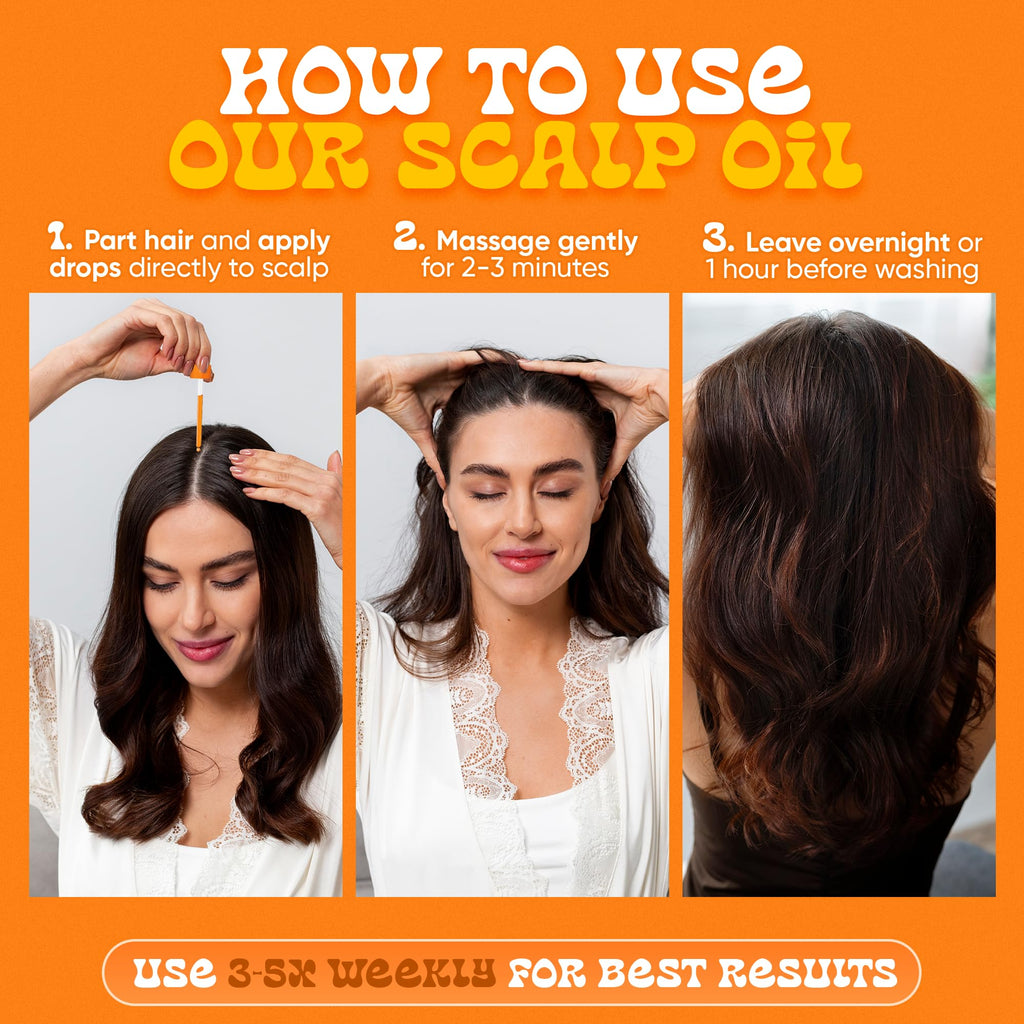 HOW TO USE
OUR SCALP OIL

1. Part hair and apply drops directly to scalp

2. Massage gently for 2-3 minutes

3. Leave overnight or 1 hour before washing

USE 3-5X WEEKLY FOR BEST RESULTS